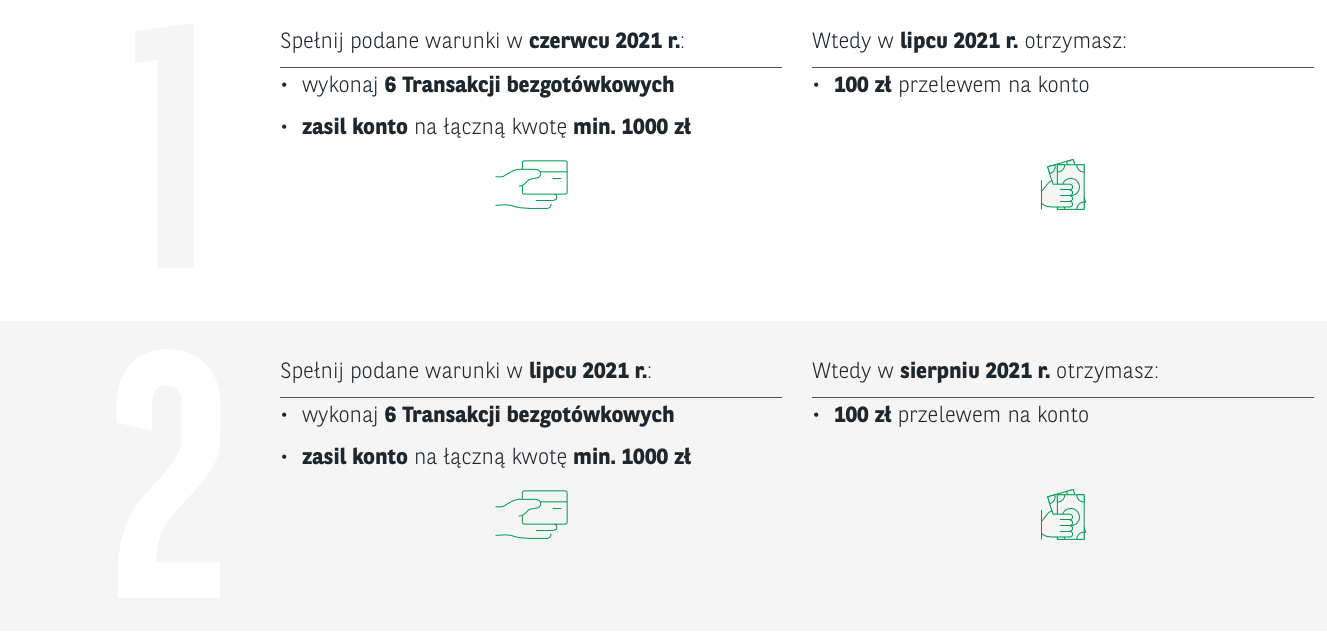 1

Spełnij podane warunki w czerwcu 2021 r.:

• wykonaj 6 Transakcji bezgotówkowych
• zasil konto na łączną kwotę min. 1000 zł

Wtedy w lipcu 2021 r. otrzymasz:

• 100 zł przelewem na konto

2

Spełnij podane warunki w lipcu 2021 r.:

• wykonaj 6 Transakcji bezgotówkowych
• zasil konto na łączną kwotę min. 1000 zł

Wtedy w sierpniu 2021 r. otrzymasz:

• 100 zł przelewem na konto